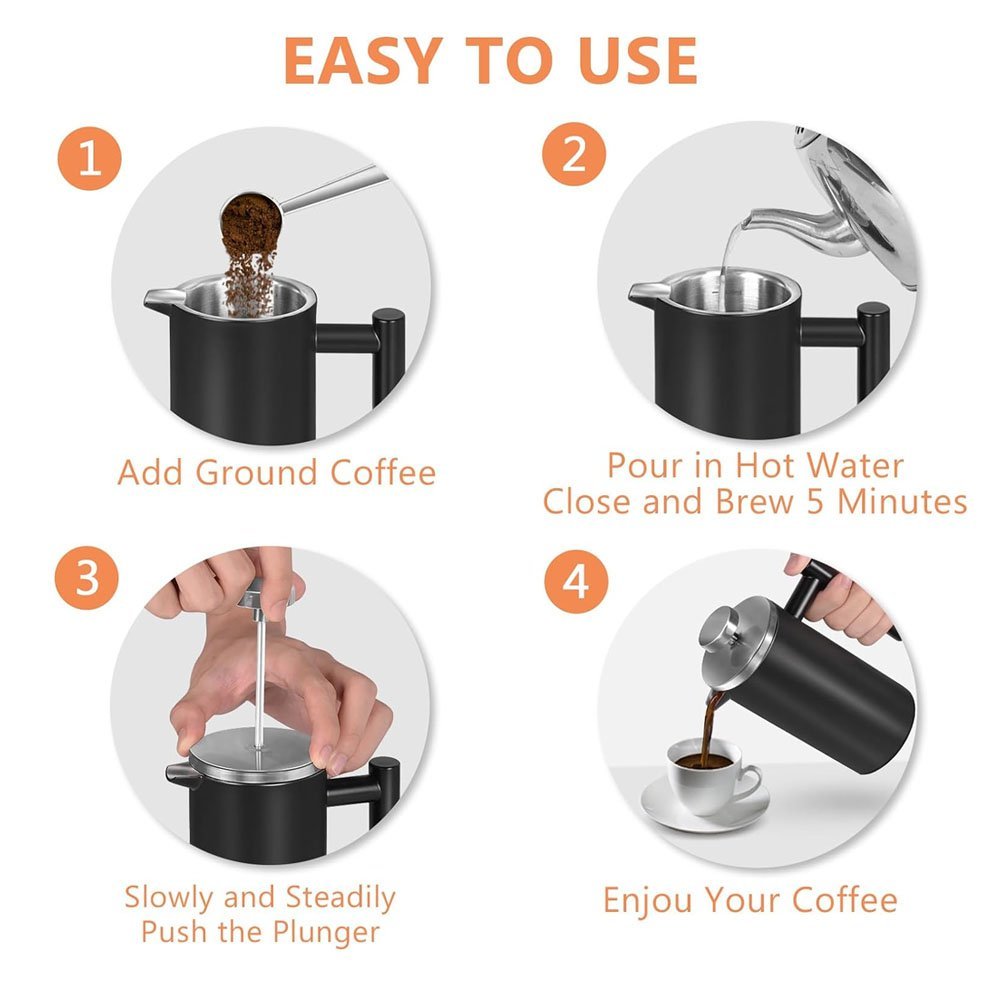 EASY TO USE

1

Add Ground Coffee

2

Pour in Hot Water
Close and Brew 5 Minutes

3

Slowly and Steadily
Push the Plunger

4

Enjou Your Coffee