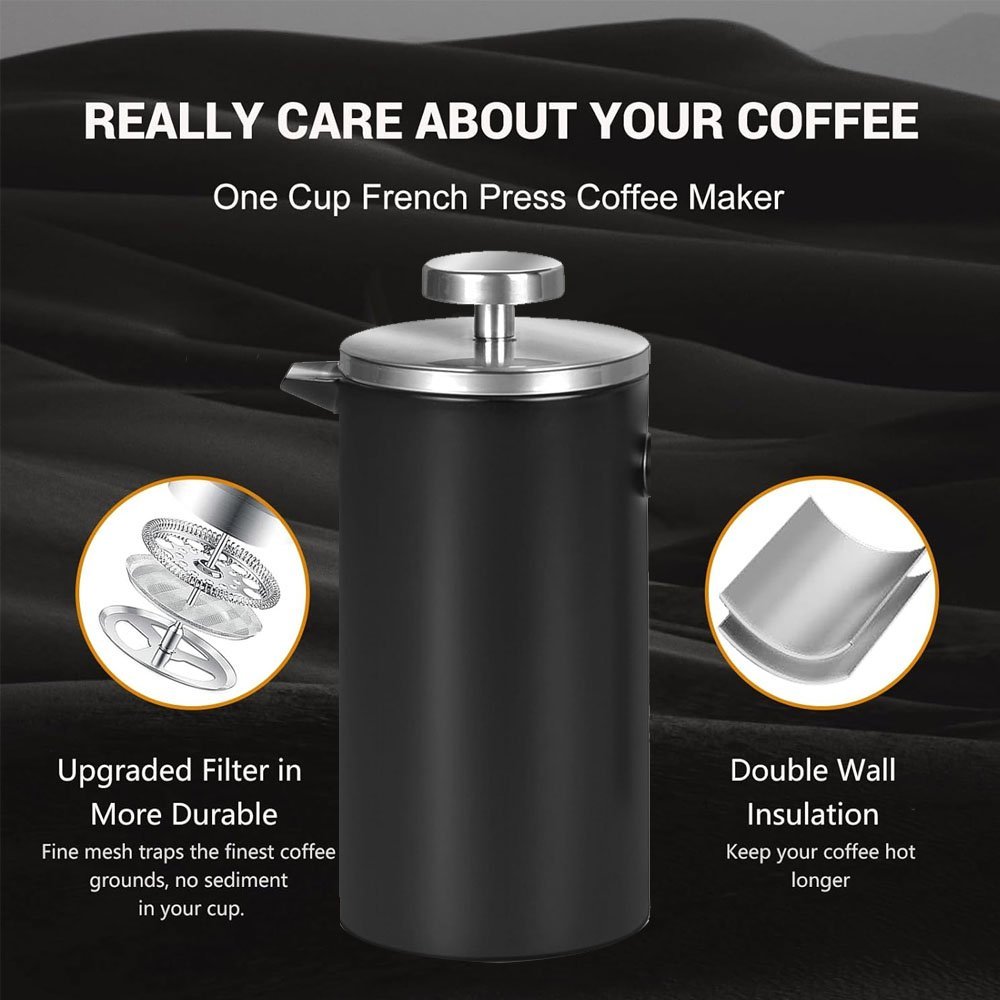 REALLY CARE ABOUT YOUR COFFEE

One Cup French Press Coffee Maker

Upgraded Filter in More Durable

Fine mesh traps the finest coffee grounds, no sediment in your cup.

Double Wall Insulation

Keep your coffee hot longer