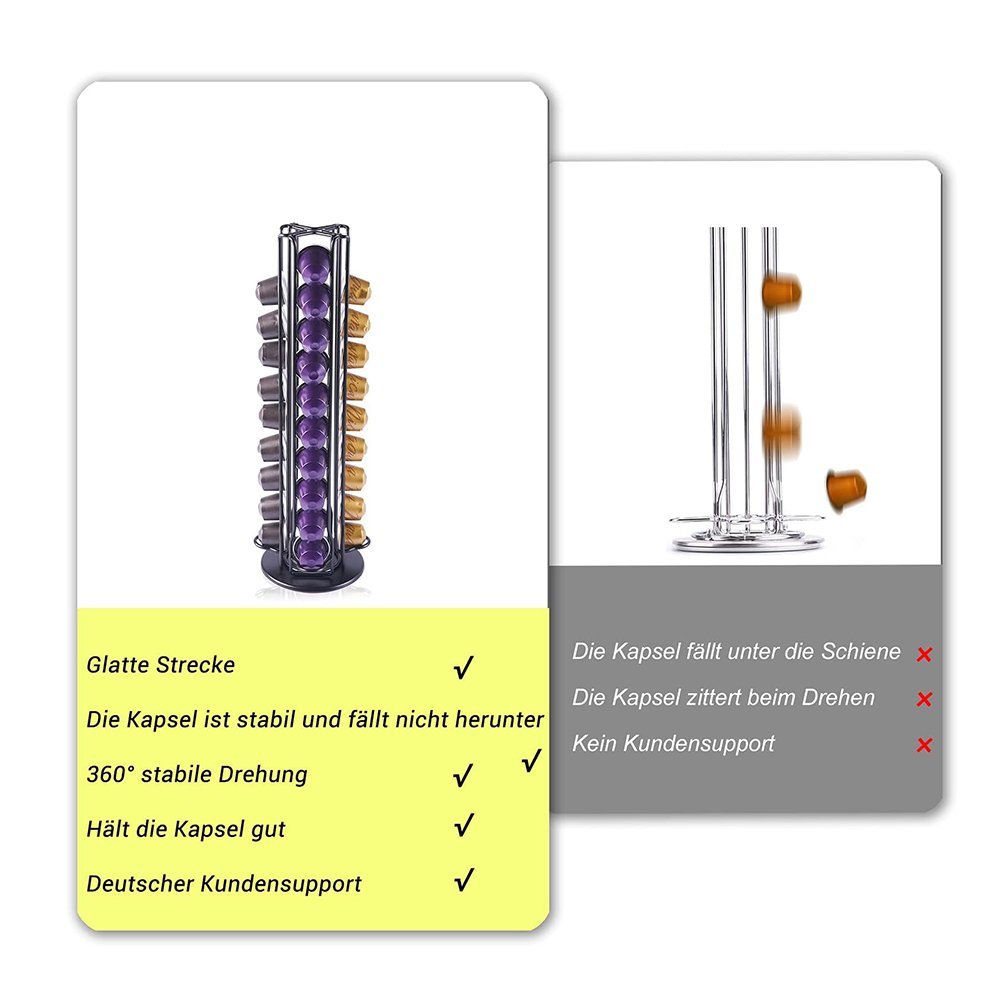 Glatte Strecke ✓

Die Kapsel ist stabil und fällt nicht herunter ✓

360° stabile Drehung ✓

Hält die Kapsel gut ✓

Deutscher Kundensupport ✓

Die Kapsel fällt unter die Schiene ×

Die Kapsel zittert beim Drehen ×

Kein Kundensupport ×