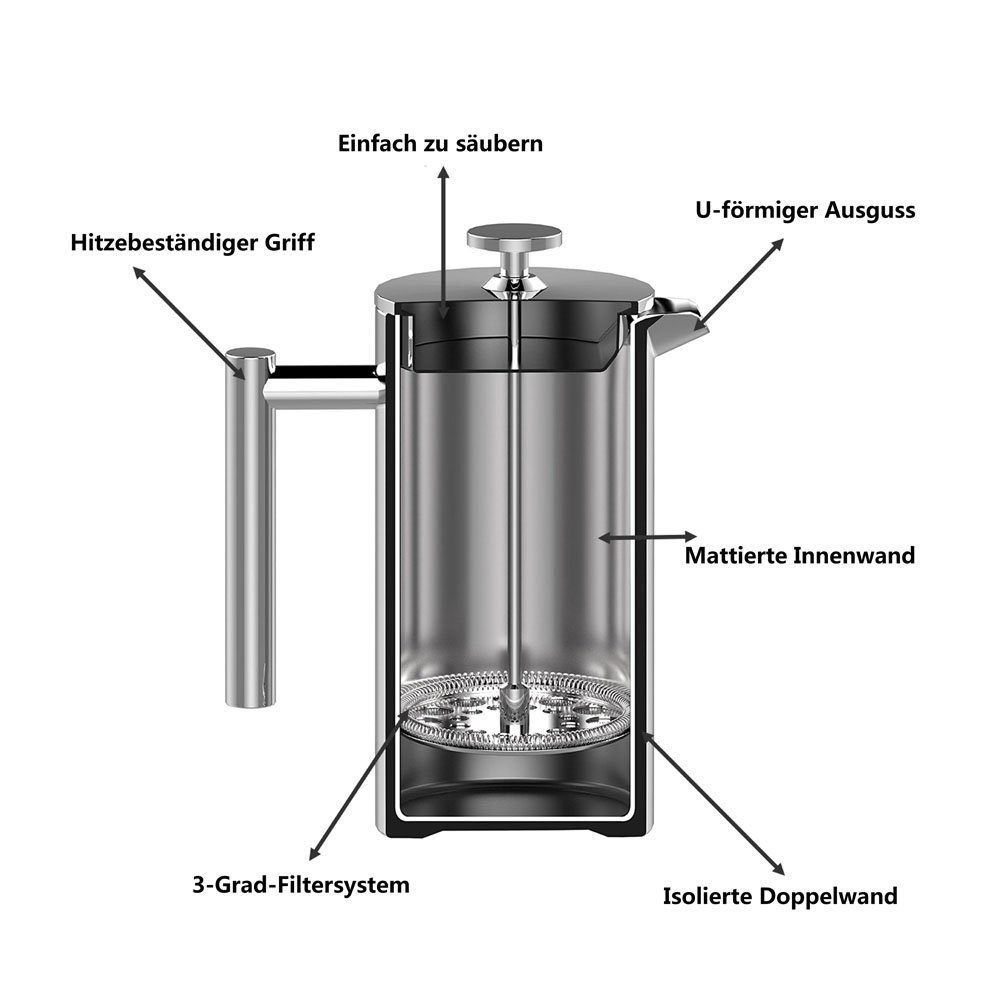 Einfach zu säubern

U-förmiger Ausguss

Hitzebeständiger Griff

Mattierte Innenwand

3-Grad-Filtersystem

Isolierte Doppelwand