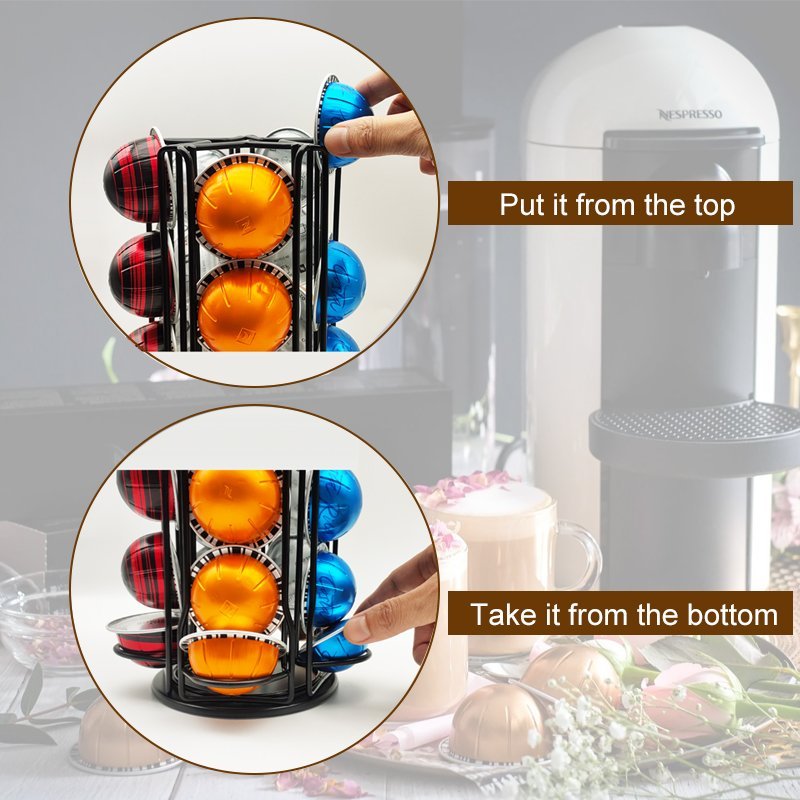 NESPRESSO

Put it from the top

Take it from the bottom