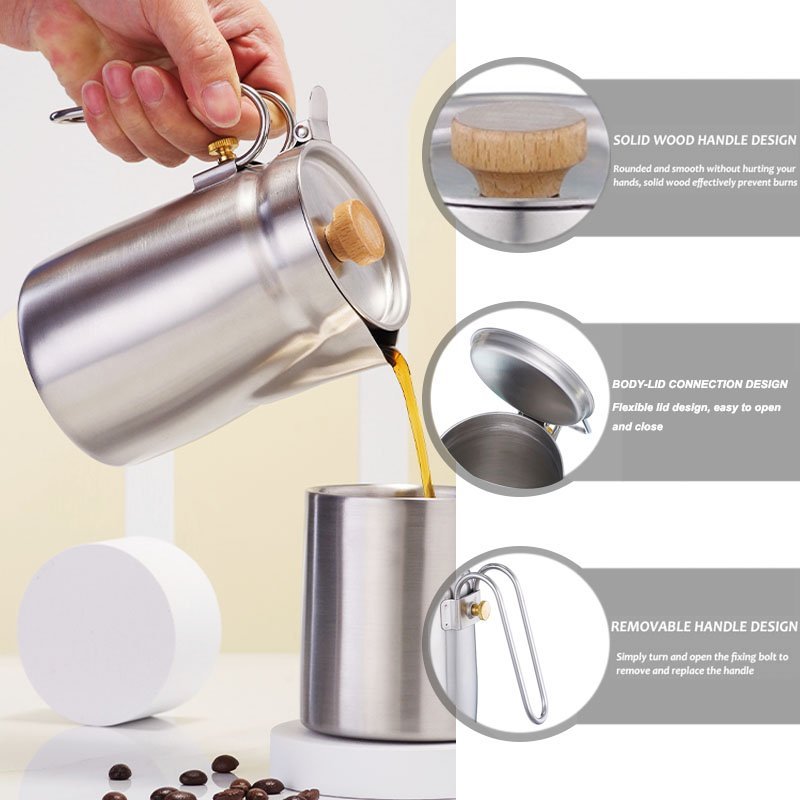 SOLID WOOD HANDLE DESIGN

Rounded and smooth without hurting your hands, solid wood effectively prevent burns

BODY-LID CONNECTION DESIGN

Flexible lid design, easy to open and close

REMOVABLE HANDLE DESIGN

Simply turn and open the fixing bolt to remove and replace the handle